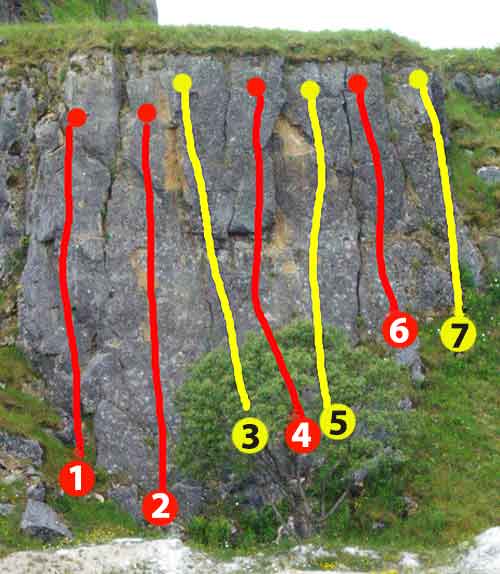 1
2
3
4
5
6
7